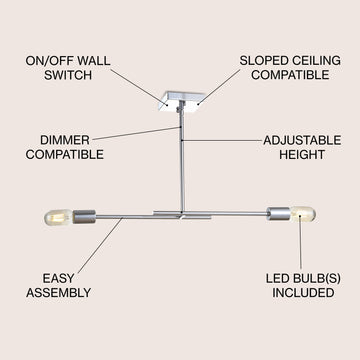 ON/OFF WALL SWITCH

SLOPED CEILING COMPATIBLE

DIMMER COMPATIBLE

ADJUSTABLE HEIGHT

EASY ASSEMBLY

LED BULB(S) INCLUDED